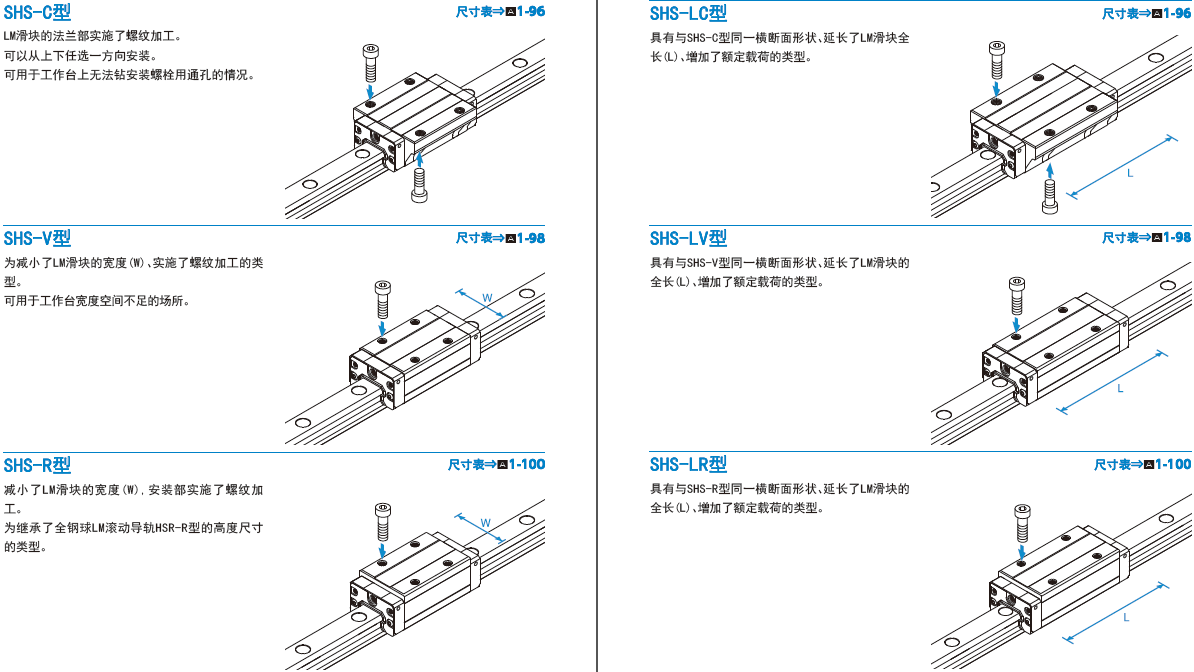 SHS-C型

尺寸表⇒A1-96

LM滑块的法兰部实施了螺纹加工。
可以从上下任选一方向安装。
可用于工作台上无法钻安装螺栓用通孔的情况。

SHS-V型

尺寸表⇒A1-98

为减小了LM滑块的宽度(W)、实施了螺纹加工的类型。
可用于工作台宽度空间不足的场所。

W

SHS-R型

尺寸表⇒A1-100

减小了LM滑块的宽度(W),安装部实施了螺纹加工。
为继承了全钢球LM滚动导轨HSR-R型的高度尺寸的类型。

W

SHS-LC型

尺寸表⇒A1-96

具有与SHS-C型同一横断面形状、延长了LM滑块全长(L)、增加了额定载荷的类型。

L

SHS-LV型

尺寸表⇒A1-98

具有与SHS-V型同一横断面形状、延长了LM滑块的全长(L)、增加了额定载荷的类型。

L

SHS-LR型

尺寸表⇒A1-100

具有与SHS-R型同一横断面形状、延长了LM滑块的全长(L)、增加了额定载荷的类型。

L