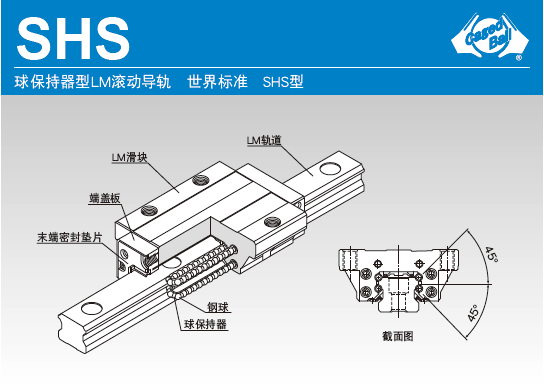 SHS

Caged Ball ®

球保持器型LM滚动导轨　世界标准　SHS型

LM轨道

LM滑块

端盖板

末端密封垫片

钢球

球保持器

45°

45°

截面图