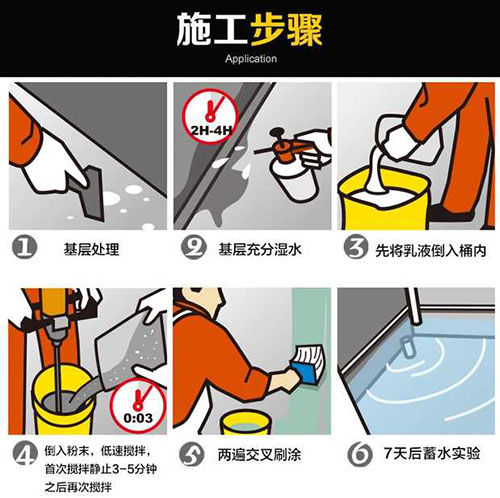 施工步骤
Application

2H-4H

1 基层处理

2 基层充分湿水

3 先将乳液倒入桶内

0:03

4 倒入粉末，低速搅拌，首次搅拌静止3-5分钟之后再次搅拌

5 两遍交叉刷涂

6 7天后蓄水实验